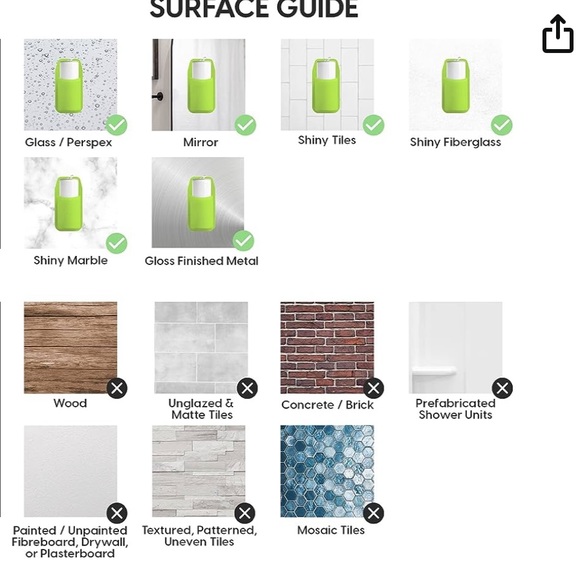 SURFACE GUIDE

Glass / Perspex

Mirror

Shiny Tiles

Shiny Fiberglass

Shiny Marble

Gloss Finished Metal

Wood

Unglazed & Matte Tiles

Concrete / Brick

Prefabricated Shower Units

Painted / Unpainted Fibreboard, Drywall, or Plasterboard

Textured, Patterned, Uneven Tiles

Mosaic Tiles